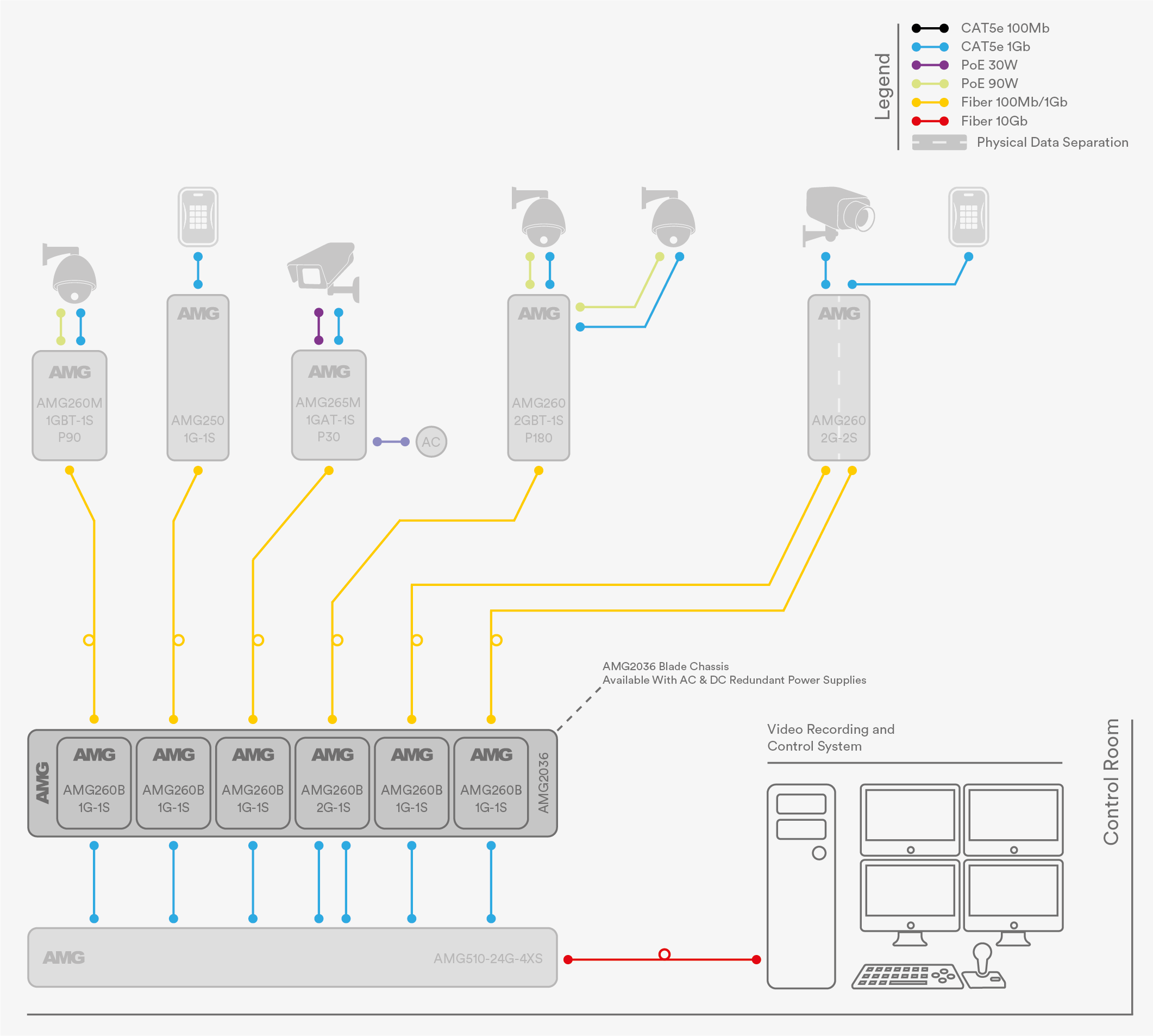 Legend
CAT5e 100Mb
CAT5e 1Gb
PoE 30W
PoE 90W
Fiber 100Mb/1Gb
Fiber 10Gb
Physical Data Separation

AMG
AMG260M
1GBT-1S
P90

AMG
AMG250
1G-1S

AMG
AMG265M
1GAT-1S
P30

AC

AMG
AMG260
2GBT-1S
P180

AMG
AMG260
2G-2S

AMG2036 Blade Chassis
Available With AC & DC Redundant Power Supplies

AMG
AMG
AMG260B
1G-1S
AMG
AMG260B
1G-1S
AMG
AMG260B
1G-1S
AMG
AMG260B
2G-1S
AMG
AMG260B
1G-1S
AMG
AMG260B
1G-1S
AMG2036

AMG
AMG510-24G-4XS

Video Recording and
Control System

Control Room